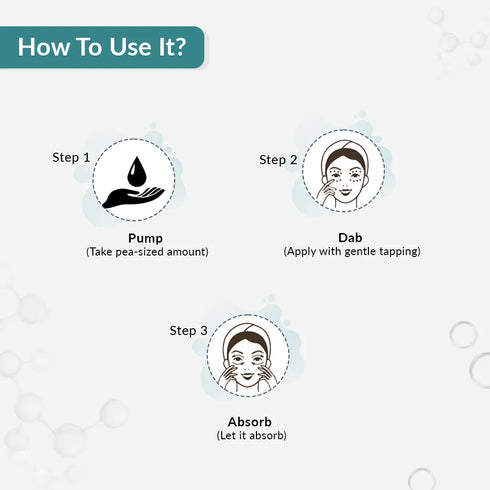 How To Use It?

Step 1

Pump
(Take pea-sized amount)

Step 2

Dab
(Apply with gentle tapping)

Step 3

Absorb
(Let it absorb)